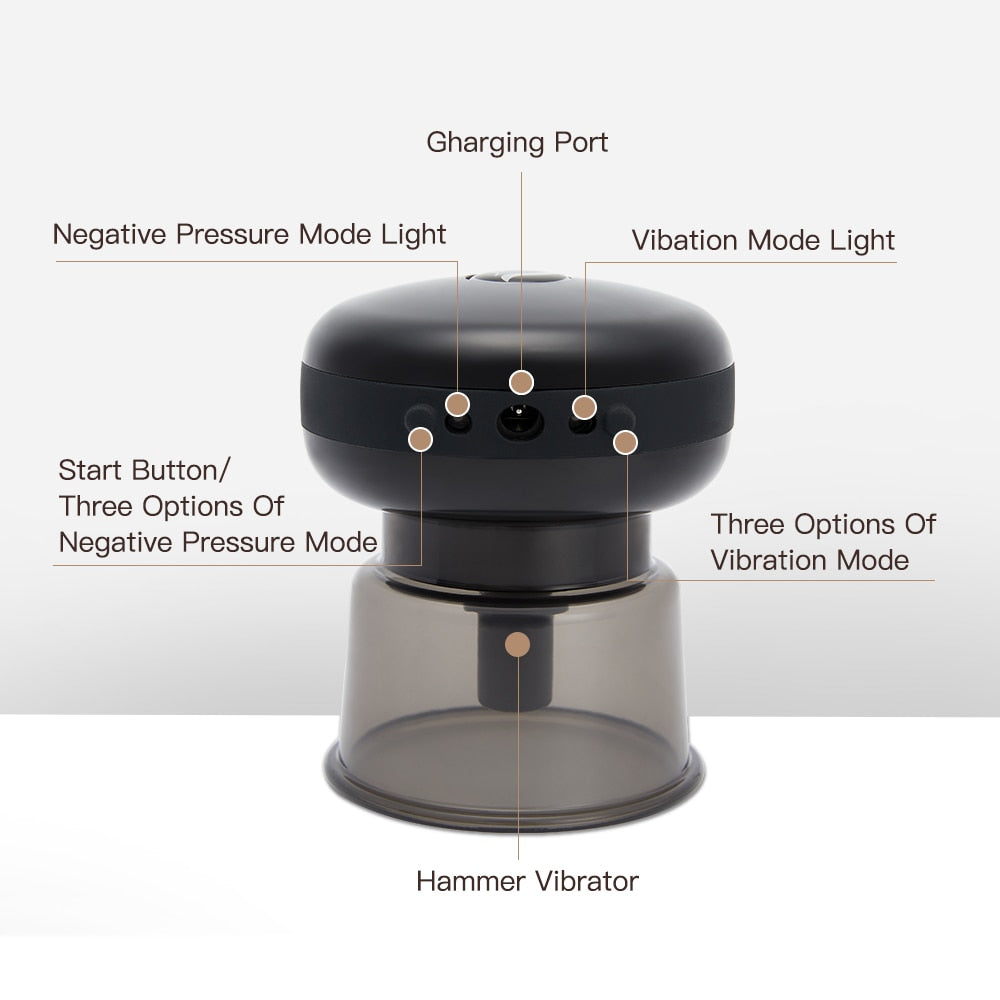 Gharging Port

Negative Pressure Mode Light

Vibation Mode Light

Start Button/
Three Options Of
Negative Pressure Mode

Three Options Of
Vibration Mode

Hammer Vibrator