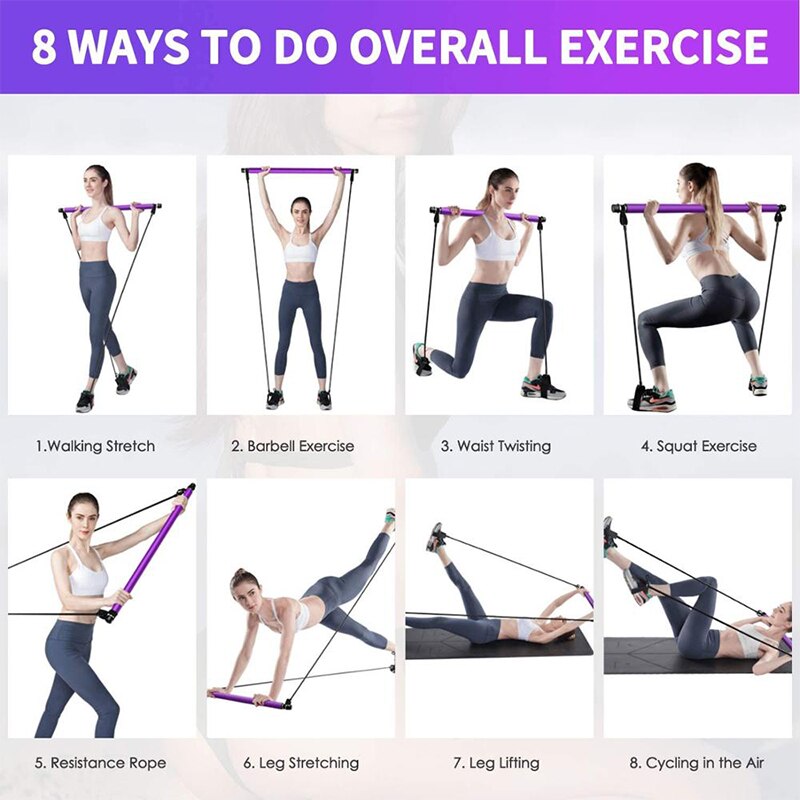 8 WAYS TO DO OVERALL EXERCISE

1.Walking Stretch

2. Barbell Exercise

3. Waist Twisting

4. Squat Exercise

5. Resistance Rope

6. Leg Stretching

7. Leg Lifting

8. Cycling in the Air