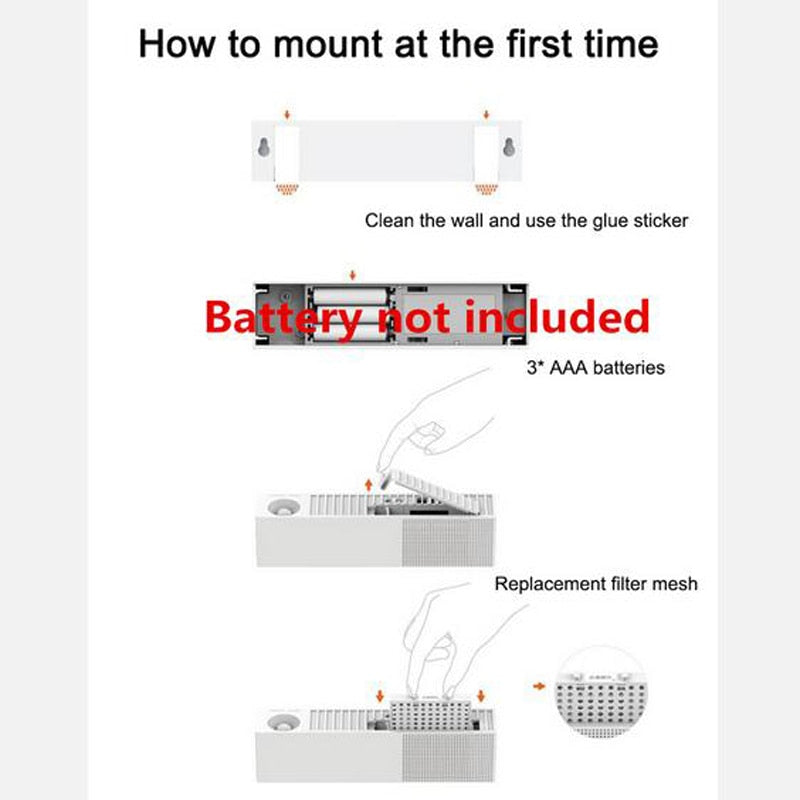 How to mount at the first time

Clean the wall and use the glue sticker

Battery not included

3* AAA batteries

Replacement filter mesh