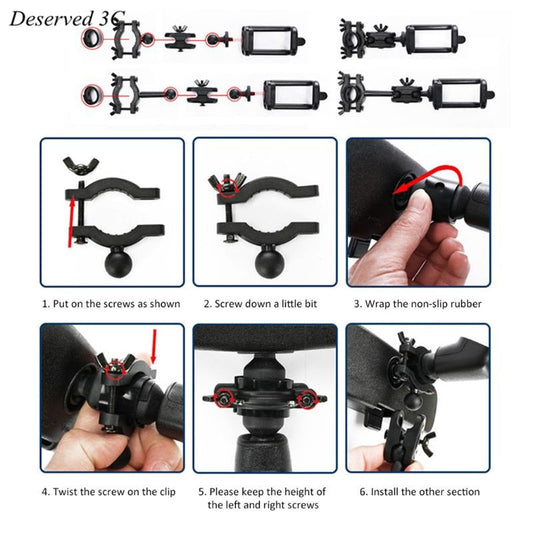 Deserved 3C

1. Put on the screws as shown

2. Screw down a little bit

3. Wrap the non-slip rubber

4. Twist the screw on the clip

5. Please keep the height of the left and right screws

6. Install the other section