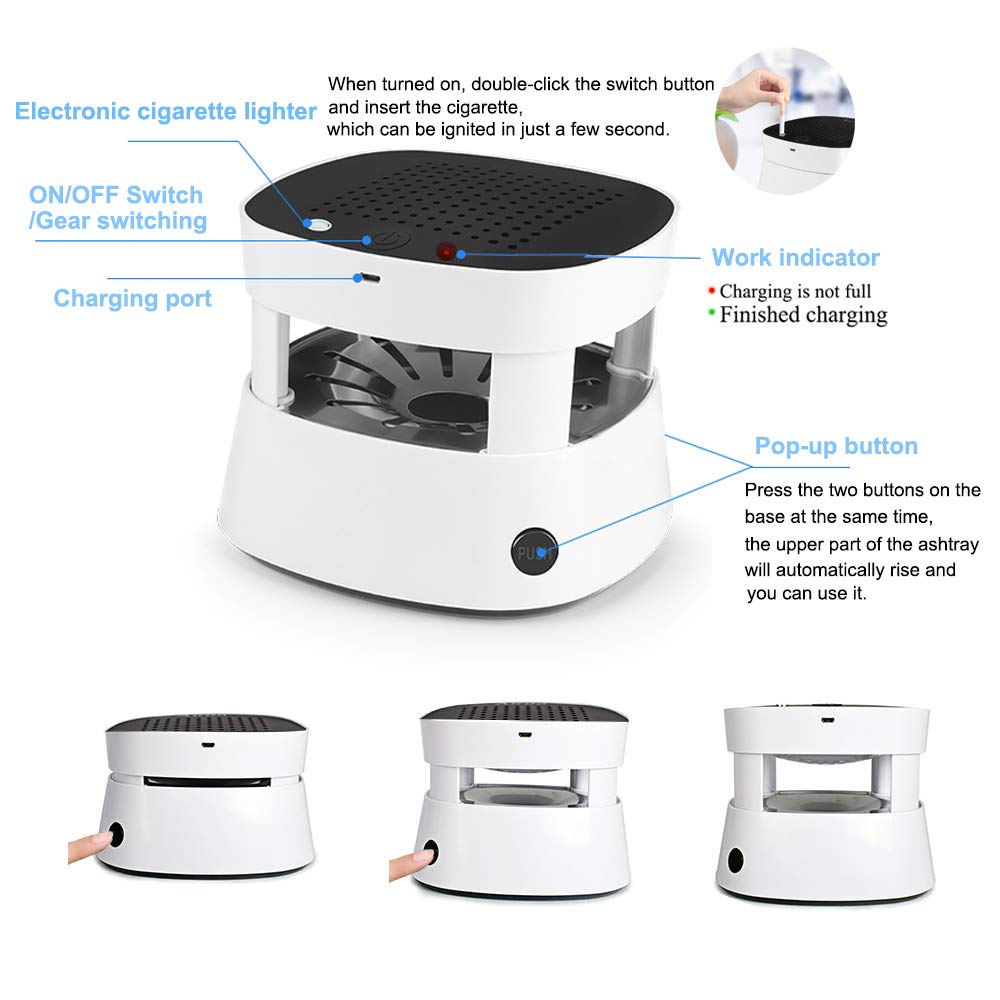 Electronic cigarette lighter

When turned on, double-click the switch button and insert the cigarette, which can be ignited in just a few second.

ON/OFF Switch /Gear switching

Charging port

Work indicator

Charging is not full
Finished charging

Pop-up button

Press the two buttons on the base at the same time, the upper part of the ashtray will automatically rise and you can use it.

PUSH