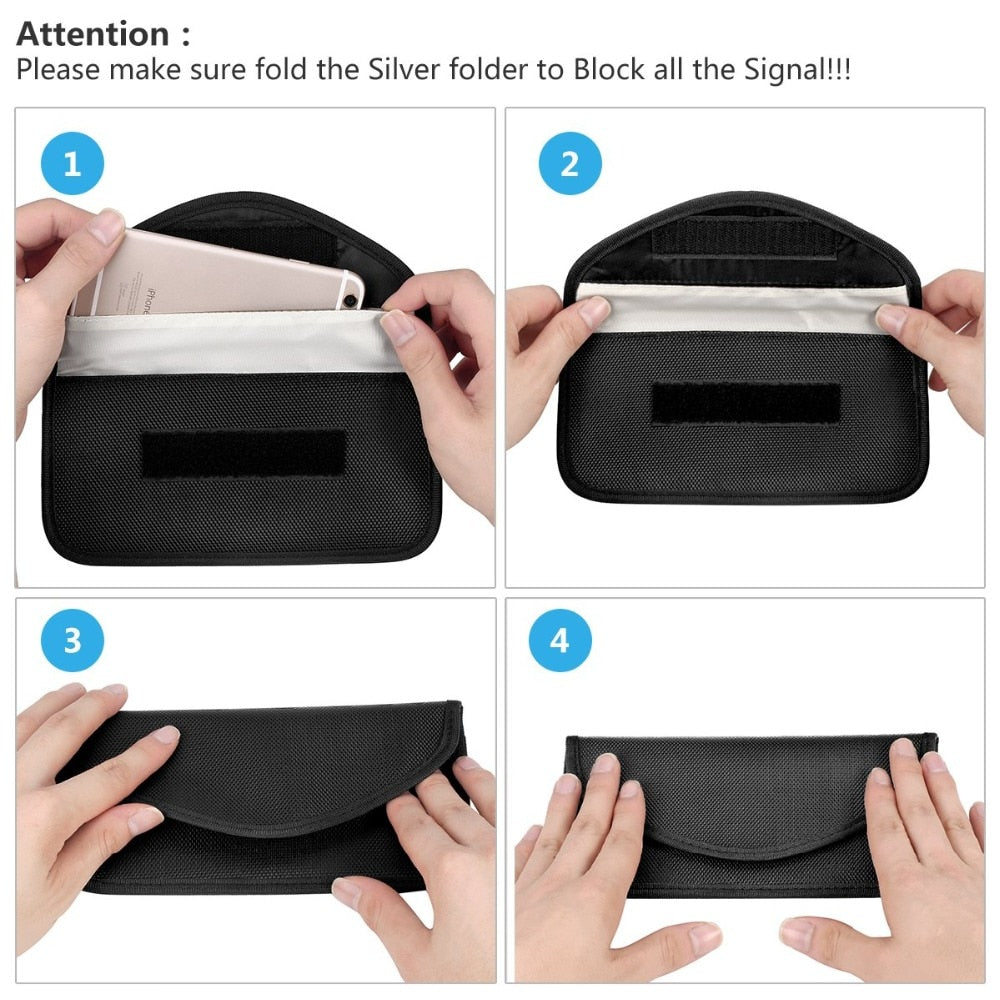 Attention :
Please make sure fold the Silver folder to Block all the Signal!!!

1

iPhone

2

3

4