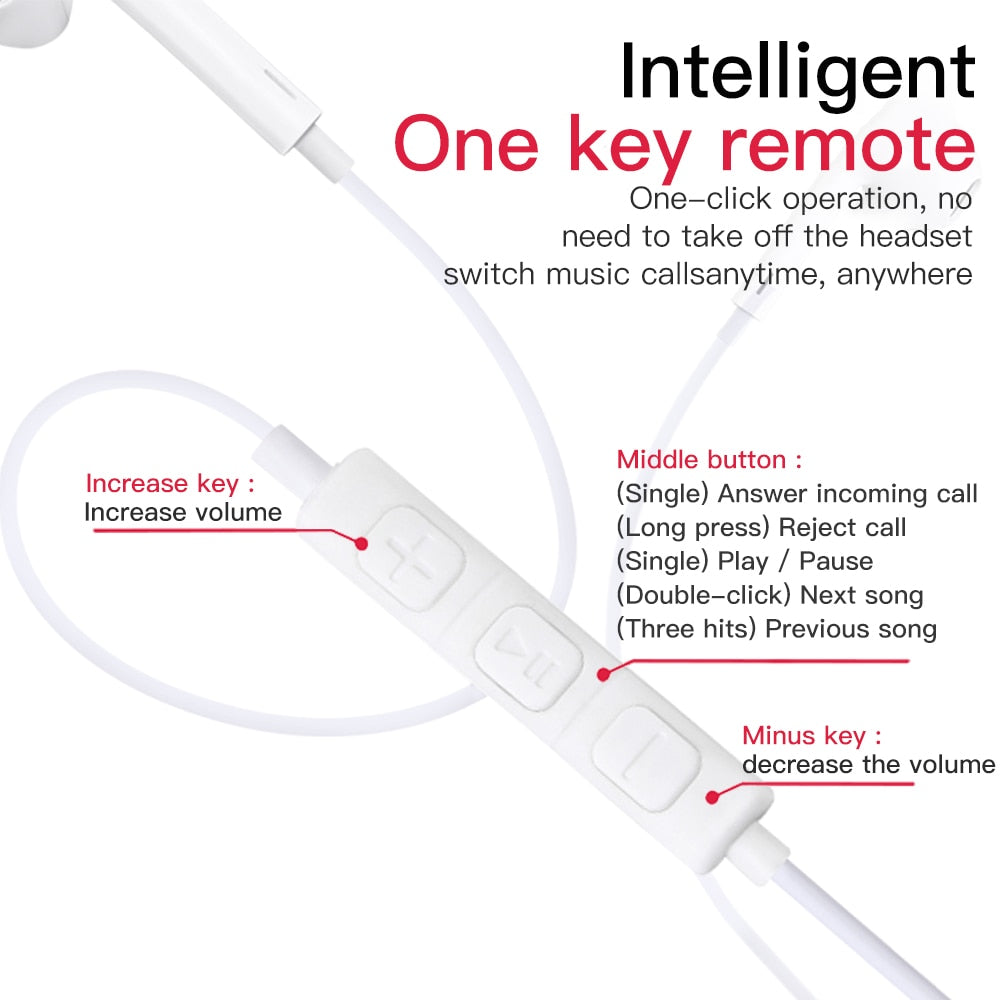 Intelligent
One key remote
One-click operation, no need to take off the headset switch music callsanytime, anywhere

Increase key :
Increase volume

Middle button :
(Single) Answer incoming call
(Long press) Reject call
(Single) Play / Pause
(Double-click) Next song
(Three hits) Previous song

Minus key :
decrease the volume