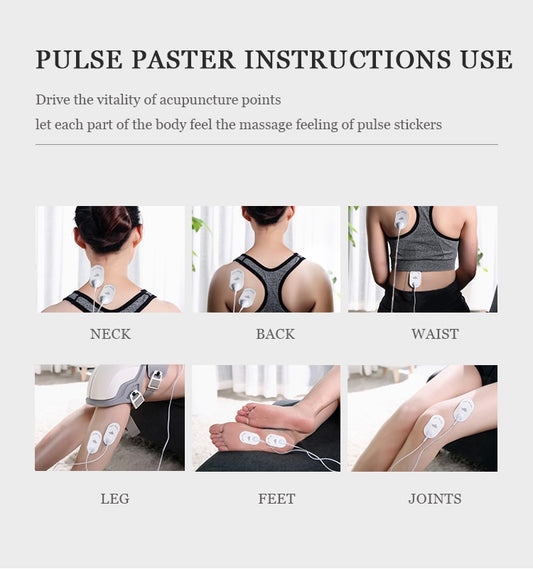 PULSE PASTER INSTRUCTIONS USE

Drive the vitality of acupuncture points
let each part of the body feel the massage feeling of pulse stickers

NECK

BACK

WAIST

LEG

FEET

JOINTS