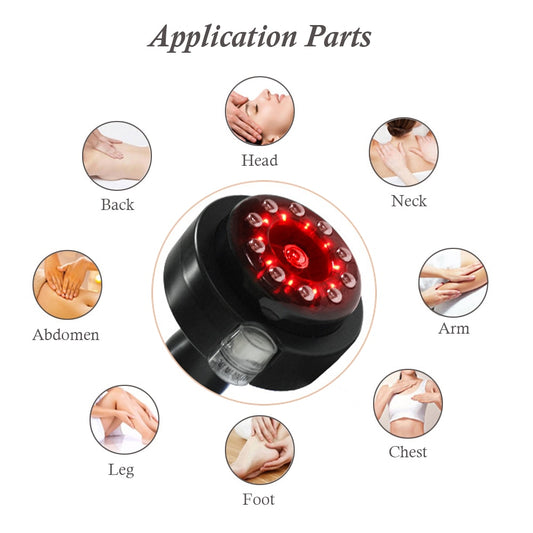 Application Parts

Head

Back

Neck

Abdomen

Arm

Leg

Chest

Foot